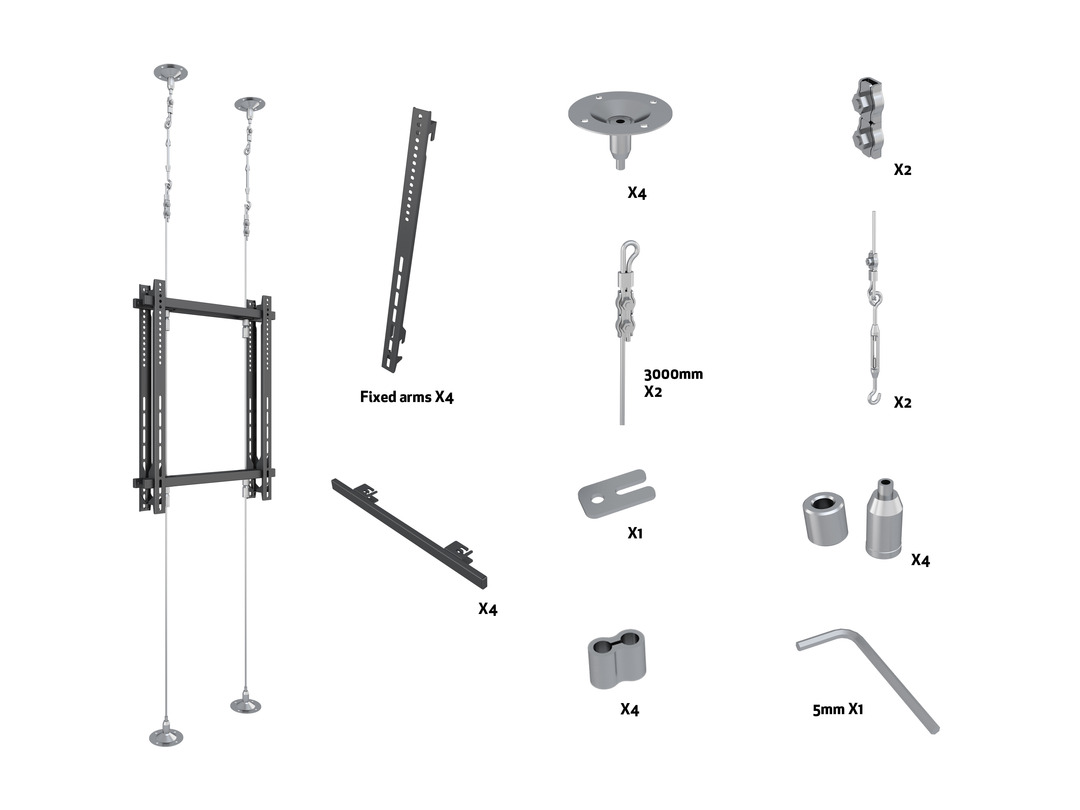 Fixed arms X4

X4

X4

3000mm
X2

X1

X4

X2

X2

X4

5mm X1