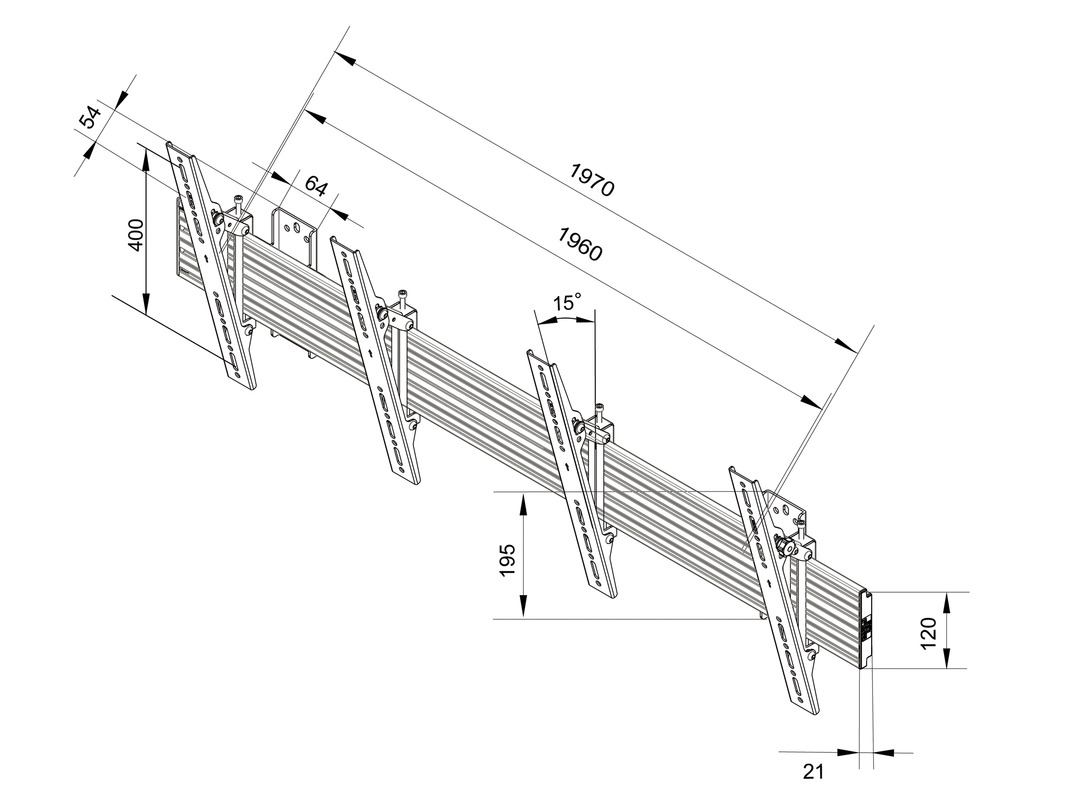 54
400
64
1970
1960
15°
195
120
21