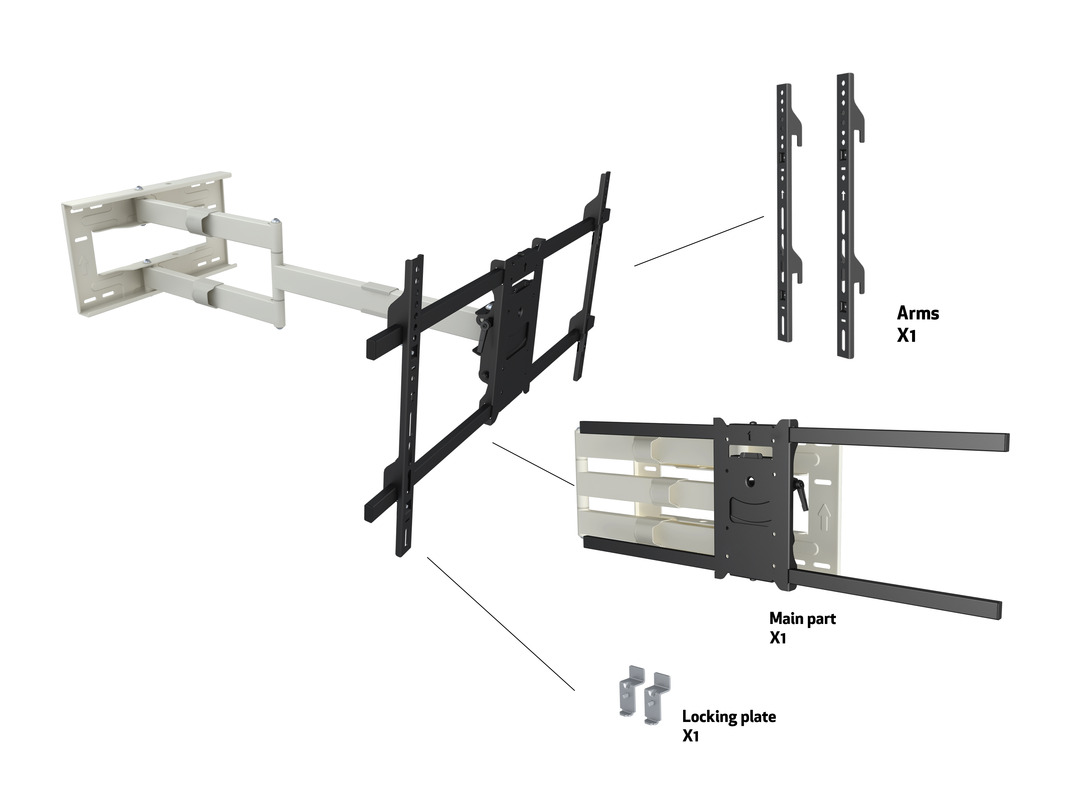 Arms
X1

Main part
X1

Locking plate
X1