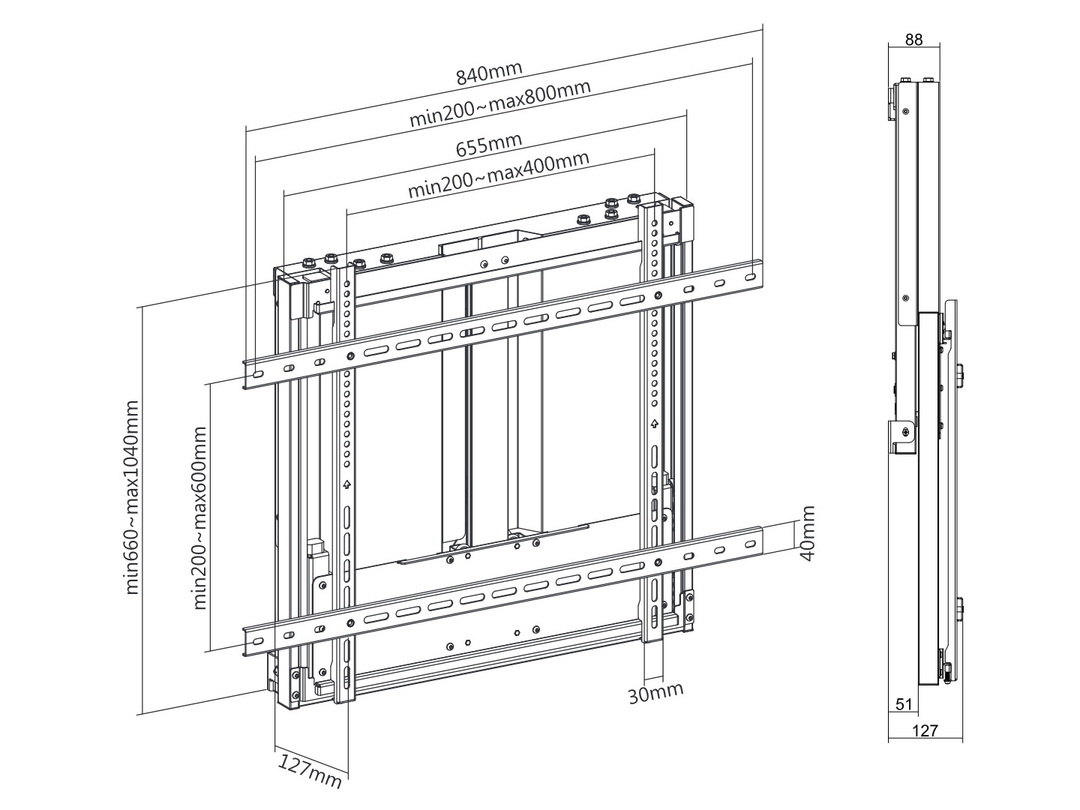 840mm
min200~max800mm
655mm
min200~max400mm
min660~max1040mm
min200~max600mm
40mm
30mm
127mm
88
51
127