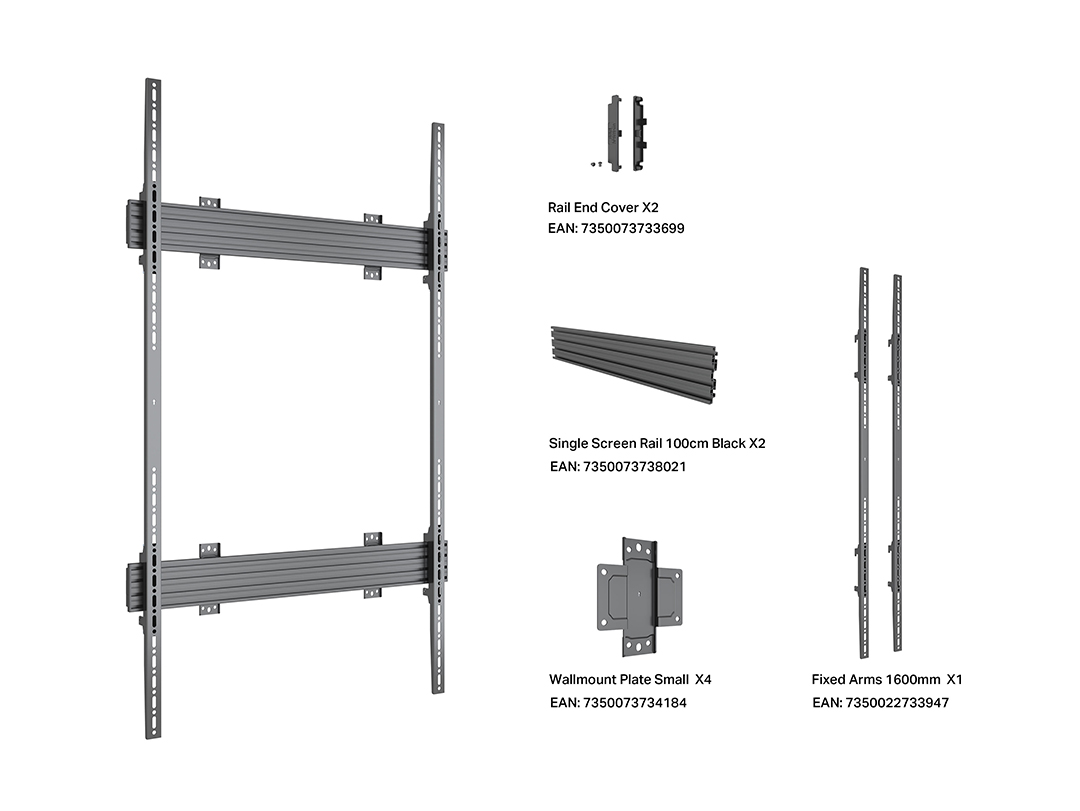 Rail End Cover X2
EAN: 7350073733699

Single Screen Rail 100cm Black X2
EAN: 7350073738021

Wallmount Plate Small X4
EAN: 7350073734184

Fixed Arms 1600mm X1
EAN: 7350022733947