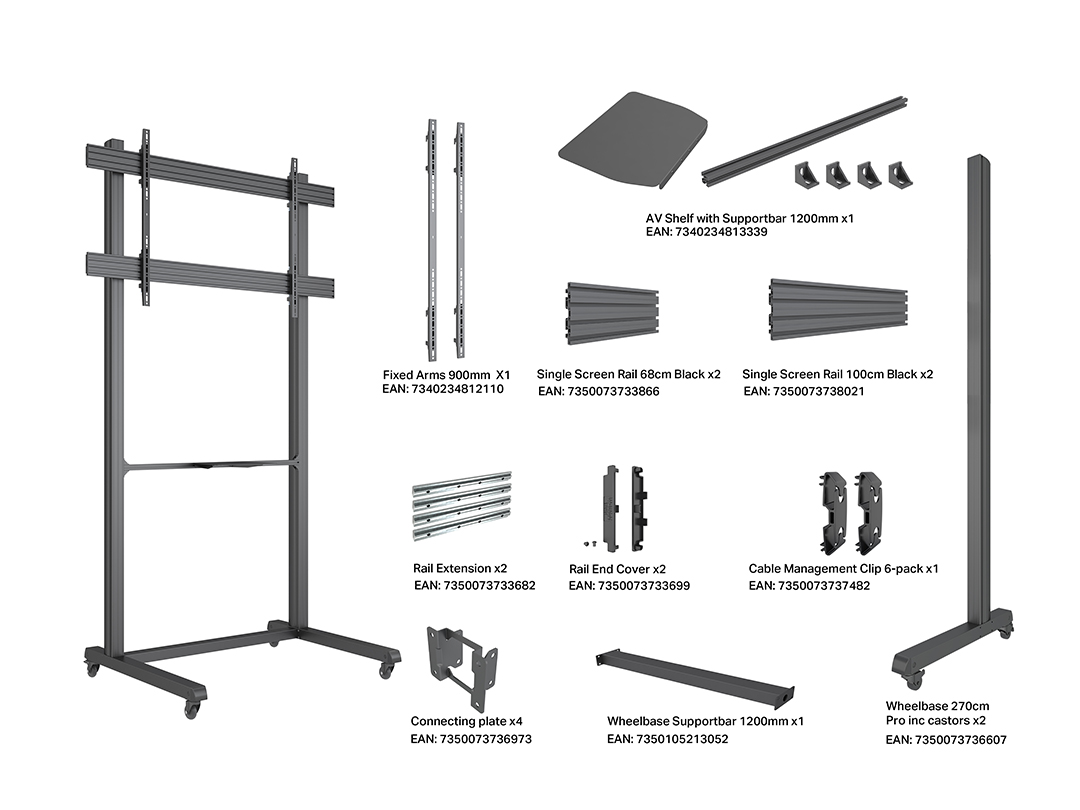 AV Shelf with Supportbar 1200mm x1
EAN: 7340234813339

Fixed Arms 900mm X1
EAN: 7340234812110

Single Screen Rail 68cm Black x2
EAN: 7350073733866

Single Screen Rail 100cm Black x2
EAN: 7350073738021

Rail Extension x2
EAN: 7350073733682

Rail End Cover x2
EAN: 7350073733699

Cable Management Clip 6-pack x1
EAN: 7350073737482

Connecting plate x4
EAN: 7350073736973

Wheelbase Supportbar 1200mm x1
EAN: 7350105213052

Wheelbase 270cm
Pro inc castors x2
EAN: 7350073736607